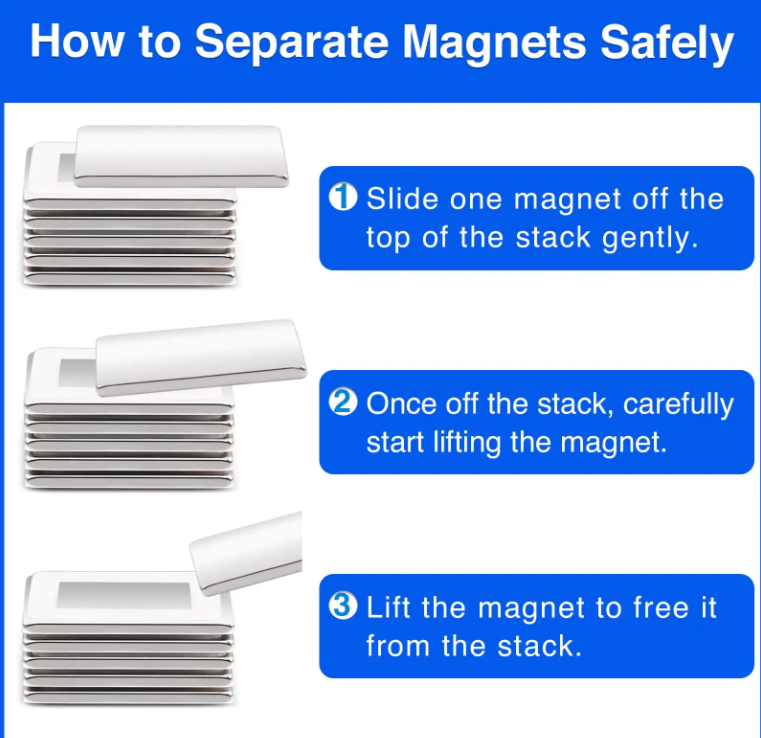 How to Separate Magnets Safely

1 Slide one magnet off the top of the stack gently.

2 Once off the stack, carefully start lifting the magnet.

3 Lift the magnet to free it from the stack.